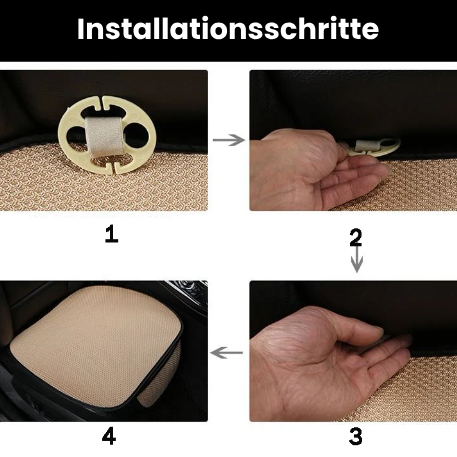 Installationsschritte

1

2

4

3